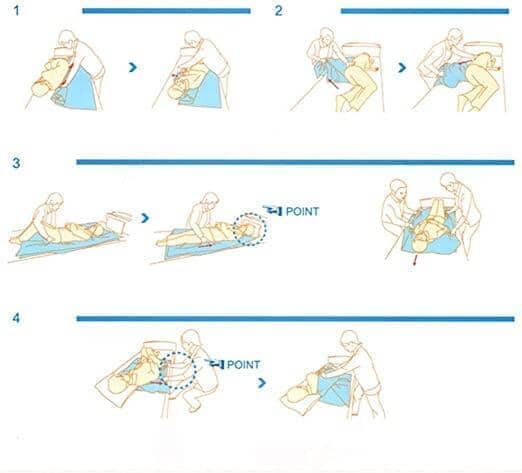 1

2

3

POINT

4

POINT