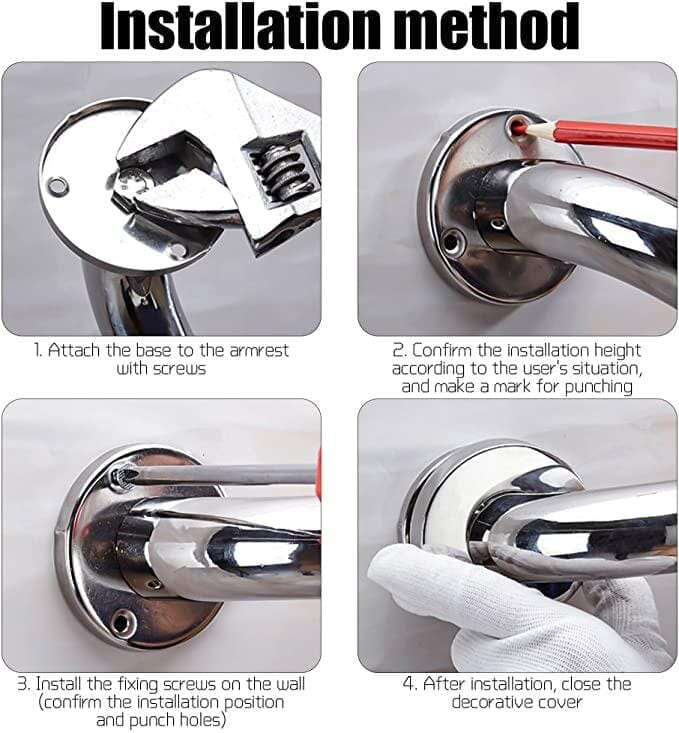 Installation method

1. Attach the base to the armrest with screws

2. Confirm the installation height according to the user's situation, and make a mark for punching

3. Install the fixing screws on the wall (confirm the installation position and punch holes)

4. After installation, close the decorative cover