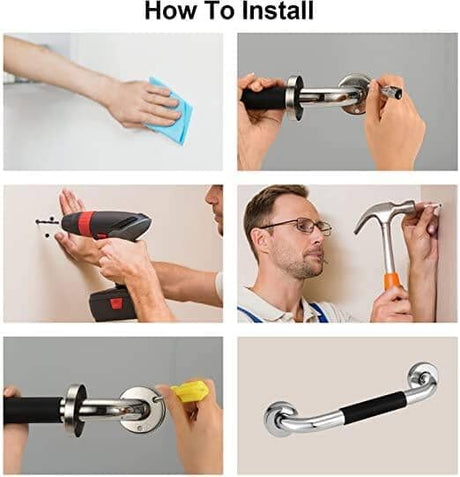 How To Install