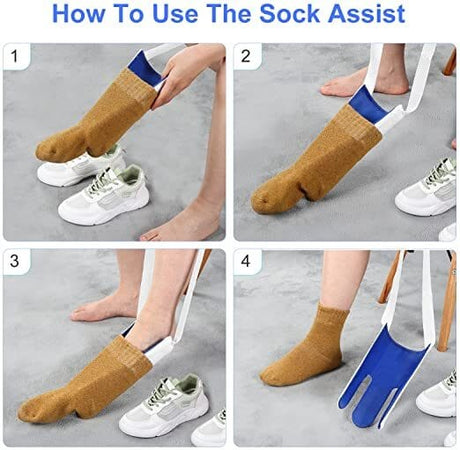 How To Use The Sock Assist

1

2

3

4