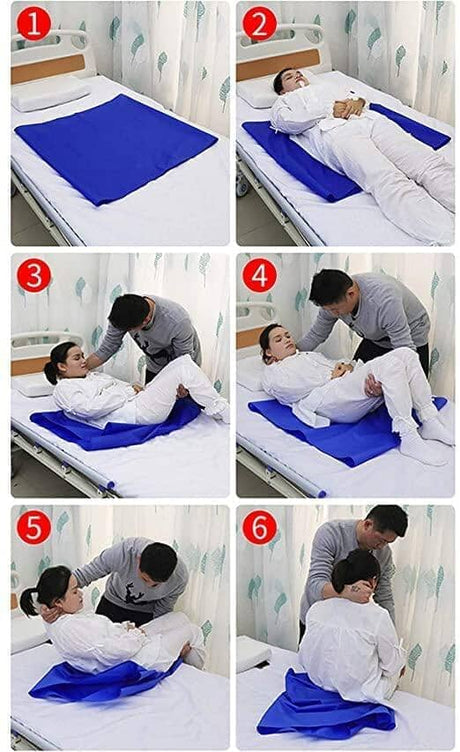 1
2
3
4
5
6